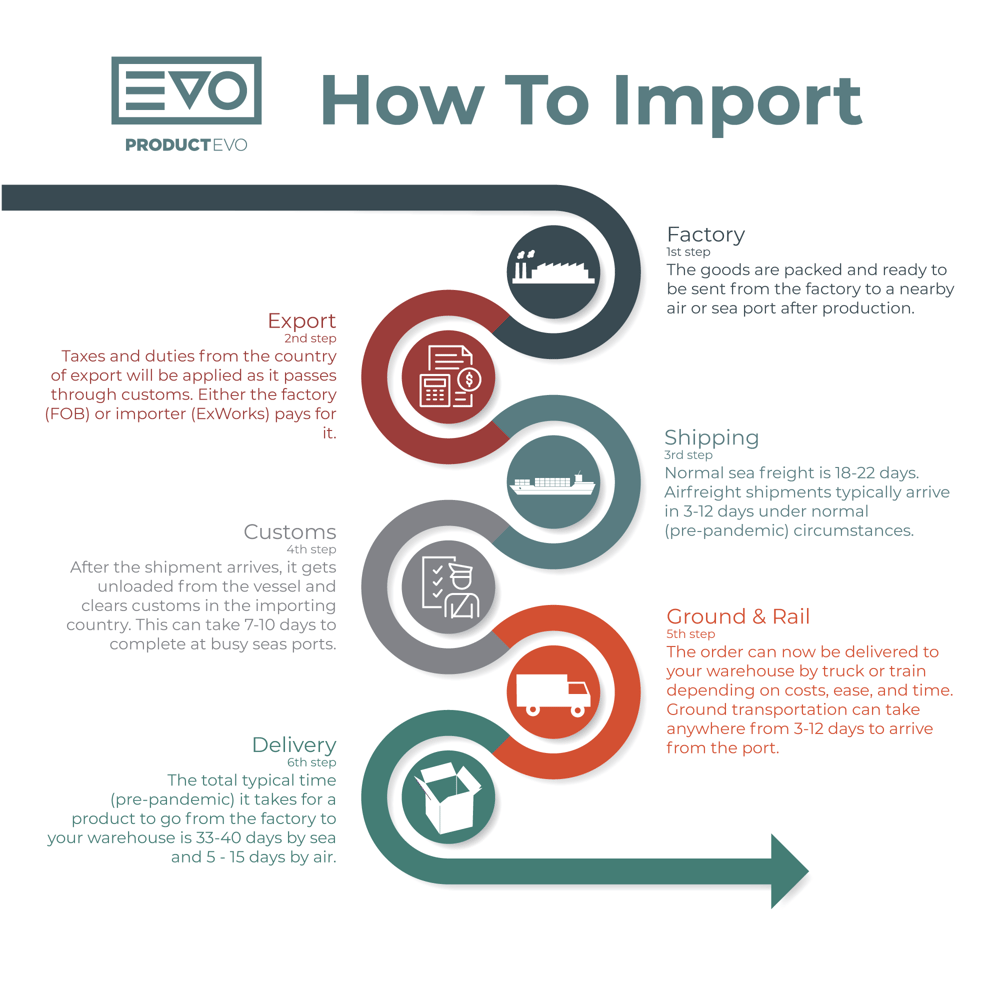 EVO
PRODUCTEVO

How To Import

Factory
1st step
The goods are packed and ready to be sent from the factory to a nearby air or sea port after production.

Export
2nd step
Taxes and duties from the country of export will be applied as it passes through customs. Either the factory (FOB) or importer (ExWorks) pays for it.

Shipping
3rd step
Normal sea freight is 18-22 days. Airfreight shipments typically arrive in 3-12 days under normal (pre-pandemic) circumstances.

Customs
4th step
After the shipment arrives, it gets unloaded from the vessel and clears customs in the importing country. This can take 7-10 days to complete at busy seas ports.

Ground & Rail
5th step
The order can now be delivered to your warehouse by truck or train depending on costs, ease, and time. Ground transportation can take anywhere from 3-12 days to arrive from the port.

Delivery
6th step
The total typical time (pre-pandemic) it takes for a product to go from the factory to your warehouse is 33-40 days by sea and 5 - 15 days by air.